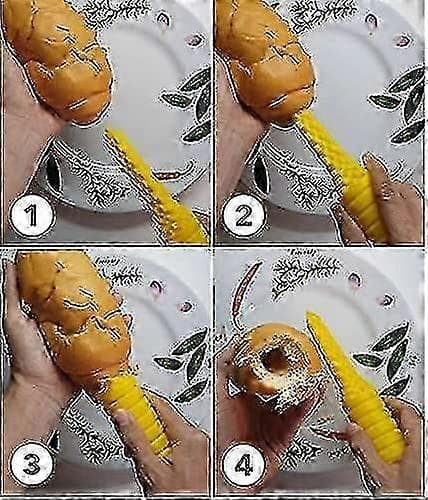 1

2

3

4