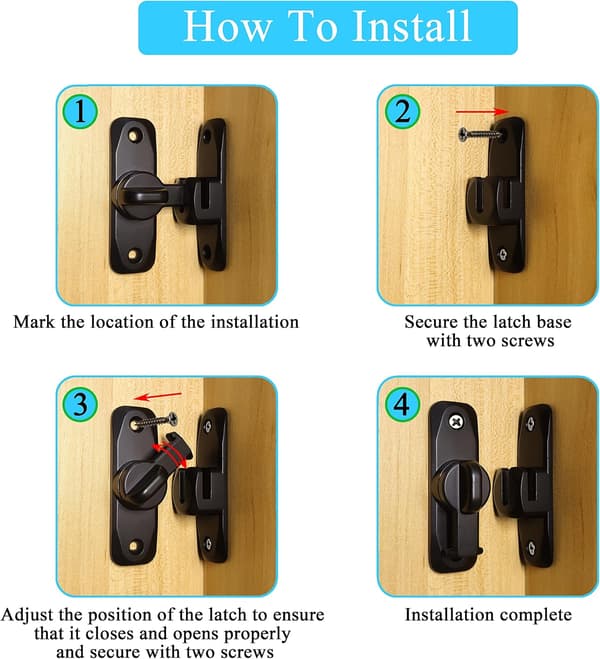 How To Install

1

Mark the location of the installation

2

Secure the latch base with two screws

3

Adjust the position of the latch to ensure that it closes and opens properly and secure with two screws

4

Installation complete