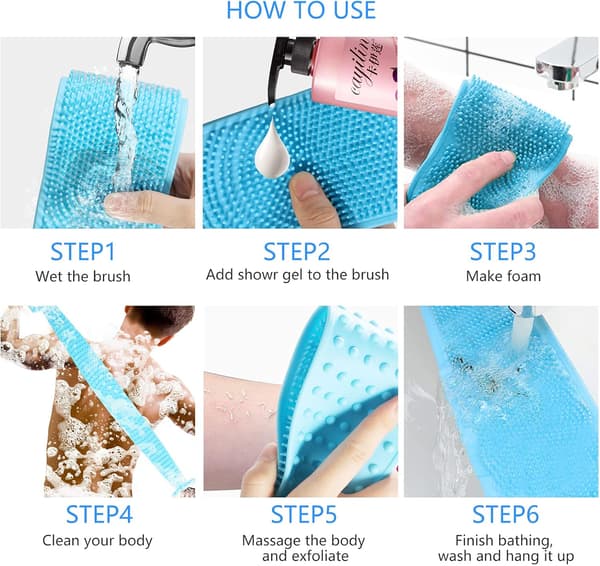 HOW TO USE

cayilin 卡伊莲

STEP1
Wet the brush

STEP2
Add showr gel to the brush

STEP3
Make foam

STEP4
Clean your body

STEP5
Massage the body and exfoliate

STEP6
Finish bathing, wash and hang it up