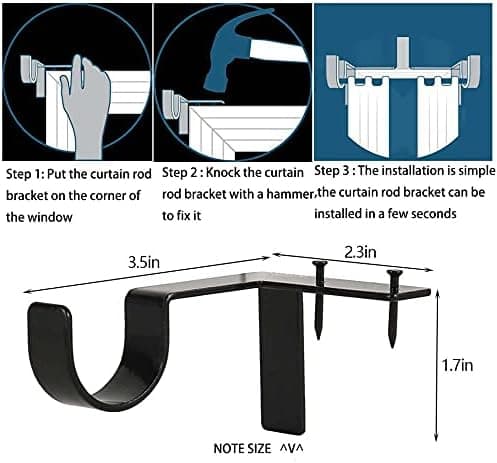 Step 1: Put the curtain rod bracket on the corner of the window

Step 2 : Knock the curtain rod bracket with a hammer, to fix it

Step 3 : The installation is simple the curtain rod bracket can be installed in a few seconds

3.5in

2.3in

1.7in

NOTE SIZE ^V^