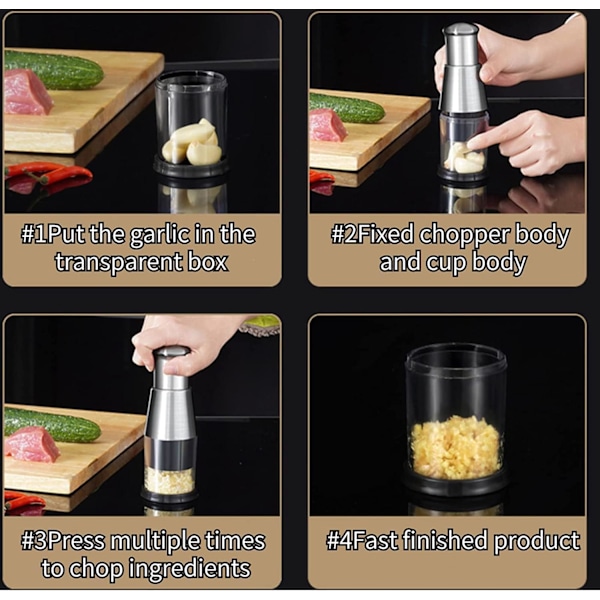 #1Put the garlic in the transparent box

#2Fixed chopper body and cup body

#3Press multiple times to chop ingredients

#4Fast finished product