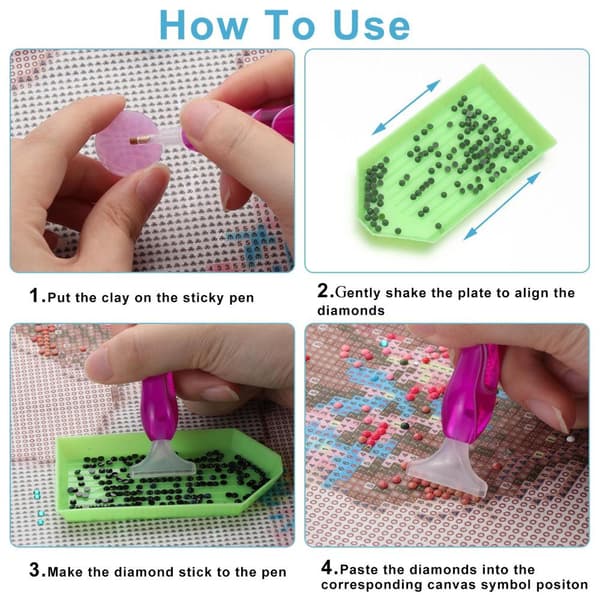 How To Use

1.Put the clay on the sticky pen

2.Gently shake the plate to align the diamonds

3.Make the diamond stick to the pen

4.Paste the diamonds into the corresponding canvas symbol positon