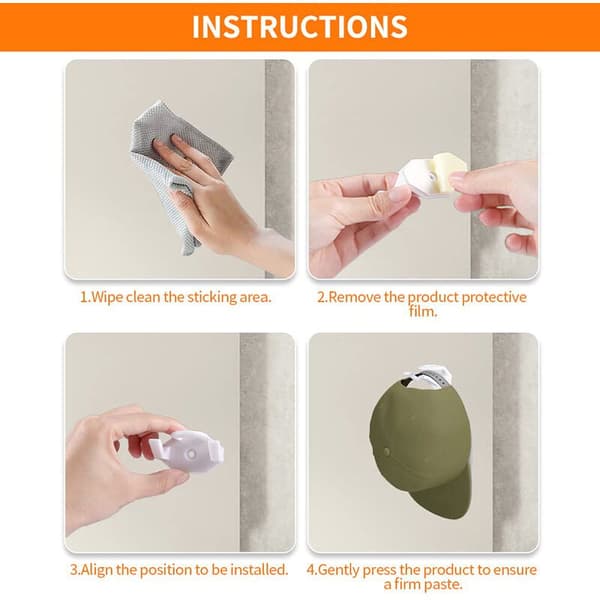 INSTRUCTIONS

1.Wipe clean the sticking area.

2.Remove the product protective film.

3.Align the position to be installed.

4.Gently press the product to ensure a firm paste.