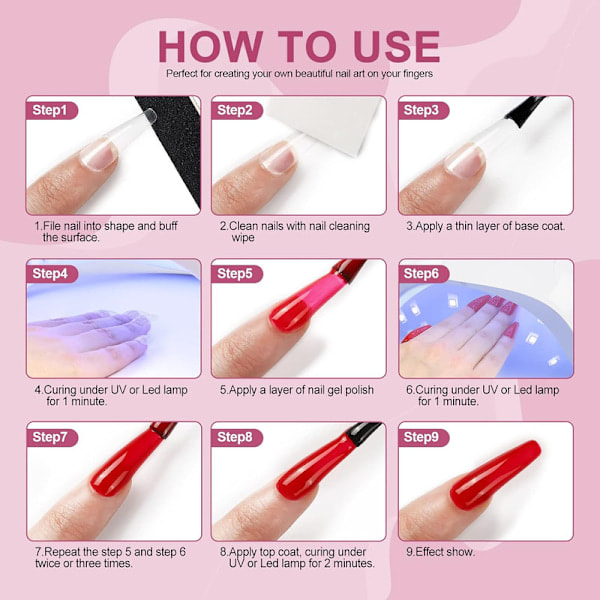 HOW TO USE

Perfect for creating your own beautiful nail art on your fingers

Step1

1.File nail into shape and buff the surface.

Step2

2.Clean nails with nail cleaning wipe

Step3

3.Apply a thin layer of base coat.

Step4

4.Curing under UV or Led lamp for 1 minute.

Step5

5.Apply a layer of nail gel polish

Step6

6.Curing under UV or Led lamp for 1 minute.

Step7

7.Repeat the step 5 and step 6 twice or three times.

Step8

8.Apply top coat, curing under UV or Led lamp for 2 minutes.

Step9

9.Effect show.