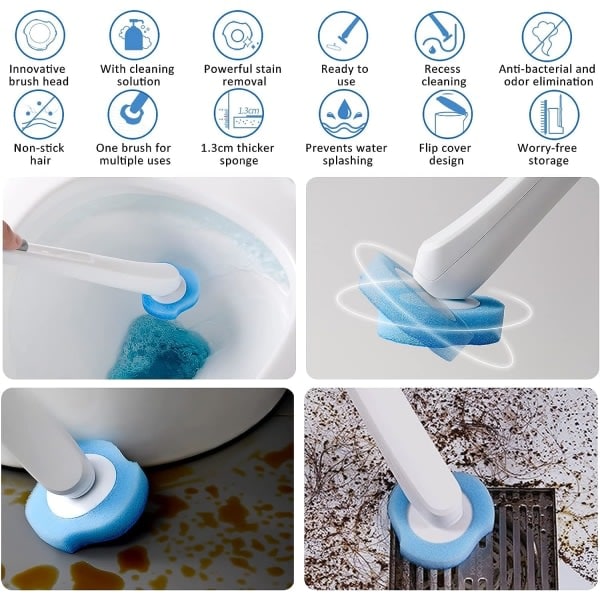 Innovative brush head

With cleaning solution

Powerful stain removal

Ready to use

Recess cleaning

Anti-bacterial and odor elimination

Non-stick hair

One brush for multiple uses

1.3cm

1.3cm thicker sponge

Prevents water splashing

Flip cover design

Worry-free storage