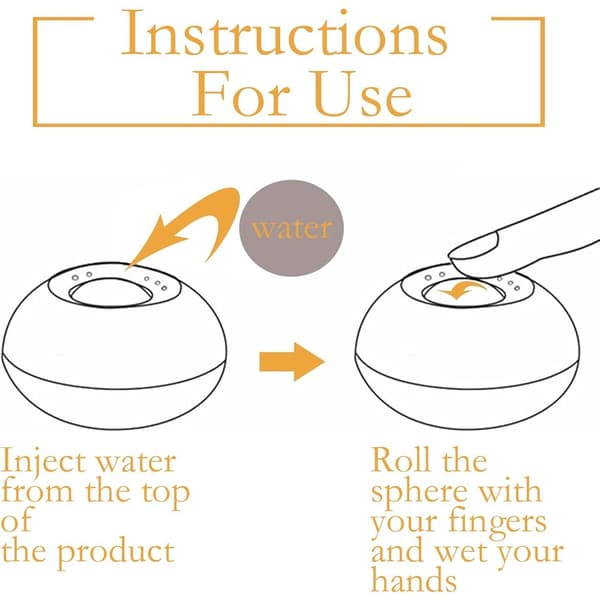 Instructions For Use

water

Inject water from the top of the product

Roll the sphere with your fingers and wet your hands