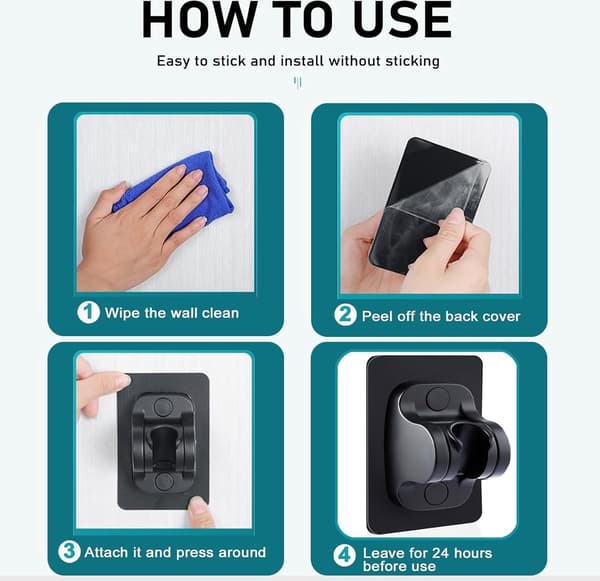 HOW TO USE

Easy to stick and install without sticking

1 Wipe the wall clean

2 Peel off the back cover

3 Attach it and press around

4 Leave for 24 hours before use