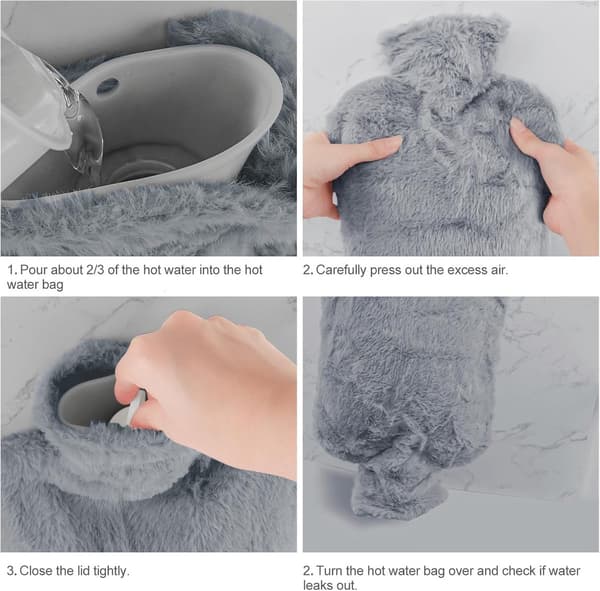 1. Pour about 2/3 of the hot water into the hot water bag

2. Carefully press out the excess air.

3. Close the lid tightly.

2. Turn the hot water bag over and check if water leaks out.