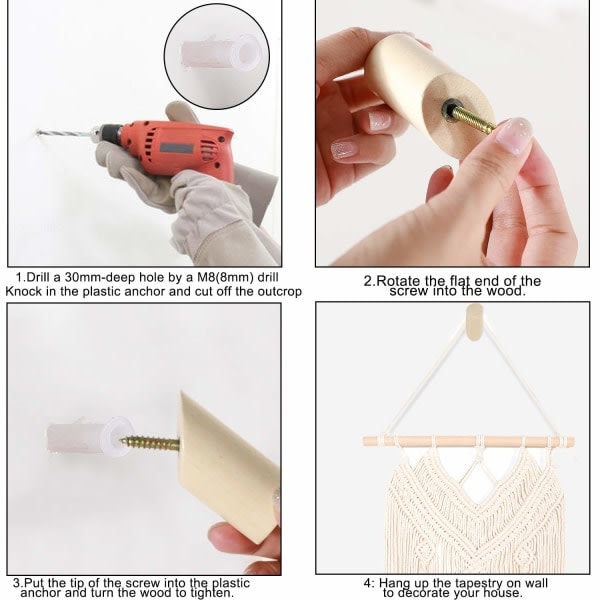 1.Drill a 30mm-deep hole by a M8(8mm) drill
Knock in the plastic anchor and cut off the outcrop

2.Rotate the flat end of the screw into the wood.

3.Put the tip of the screw into the plastic anchor and turn the wood to tighten.

4: Hang up the tapestry on wall to decorate your house.