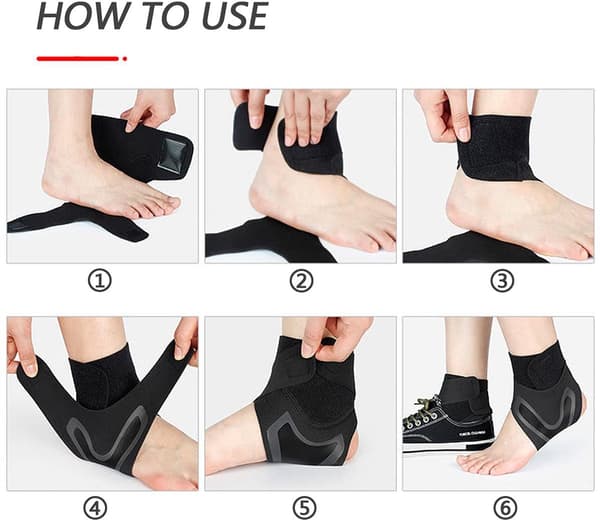 HOW TO USE

①

②

③

④

⑤

⑥