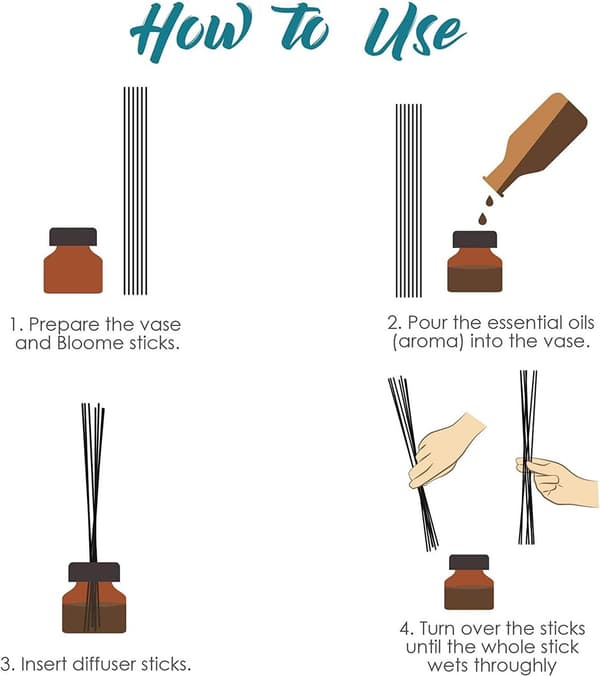 How to Use

1. Prepare the vase and Bloome sticks.

2. Pour the essential oils (aroma) into the vase.

3. Insert diffuser sticks.

4. Turn over the sticks until the whole stick wets throughly