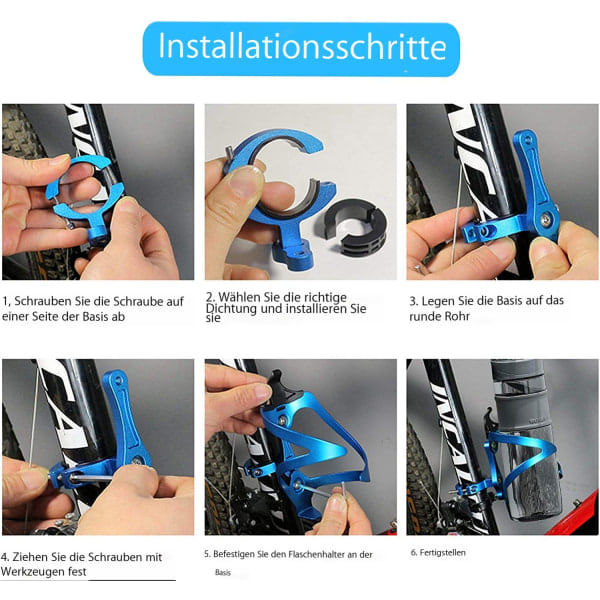 Installationsschritte

1, Schrauben Sie die Schraube auf einer Seite der Basis ab

2. Wählen Sie die richtige Dichtung und installieren Sie sie

3. Legen Sie die Basis auf das runde Rohr

4. Ziehen Sie die Schrauben mit Werkzeugen fest

5. Befestigen Sie den Flaschenhalter an der Basis

6. Fertigstellen