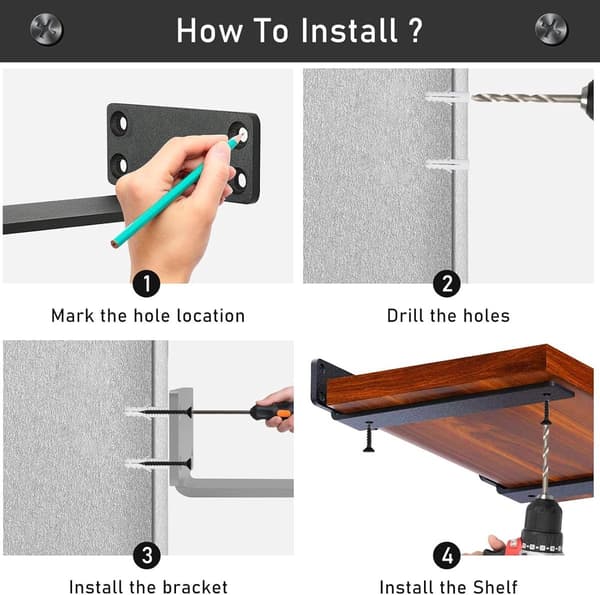 How To Install ?

1
Mark the hole location

2
Drill the holes

3
Install the bracket

4
Install the Shelf