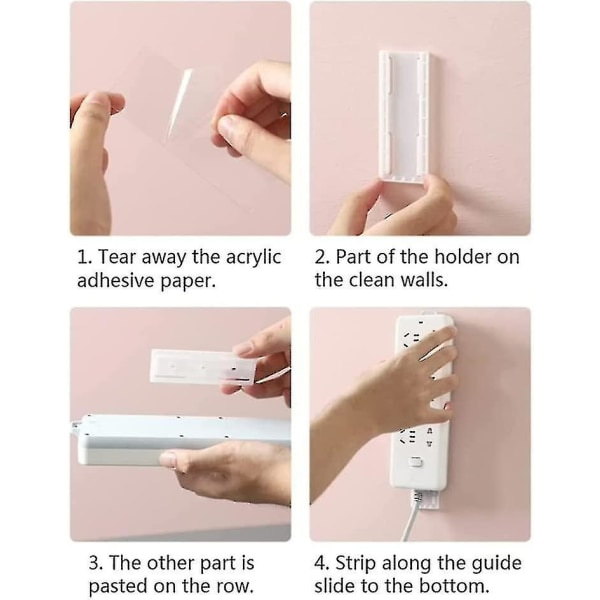 1. Tear away the acrylic adhesive paper.

2. Part of the holder on the clean walls.

3. The other part is pasted on the row.

4. Strip along the guide slide to the bottom.