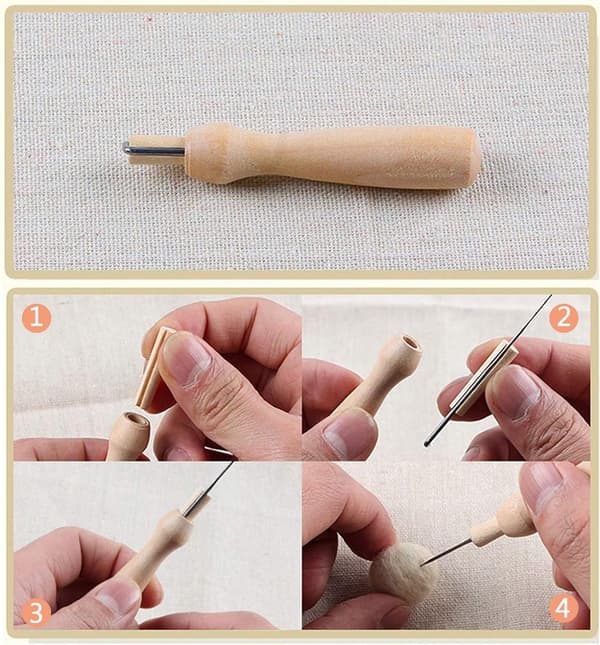 1
2
3
4