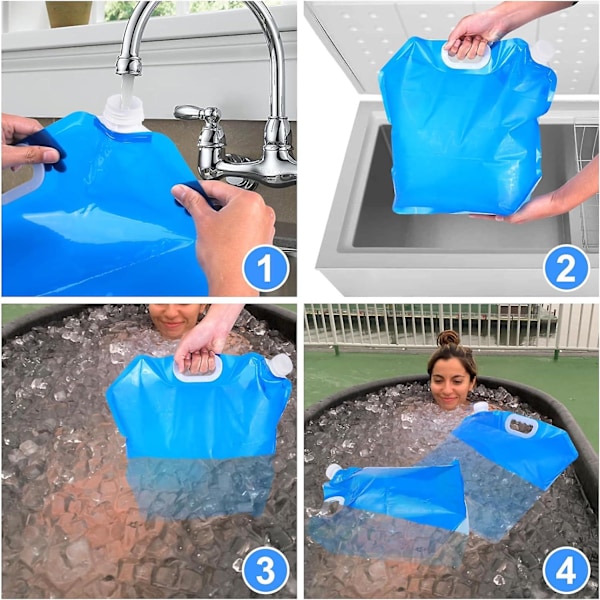 1

2

3

4