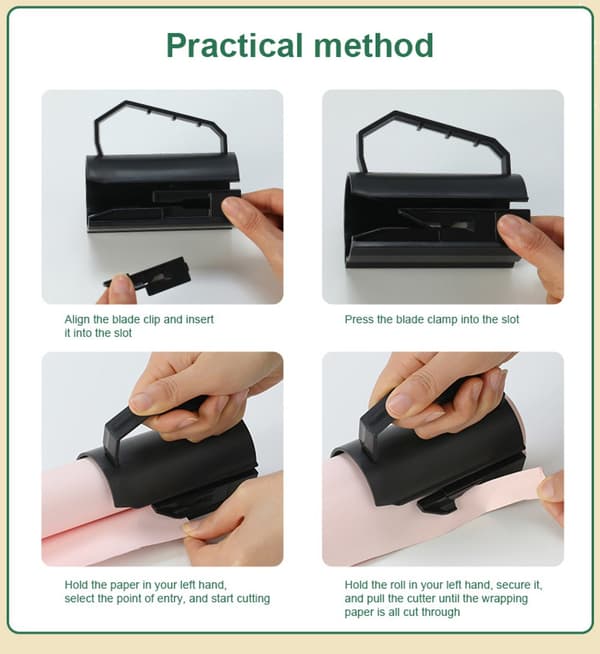 Practical method

Align the blade clip and insert it into the slot

Press the blade clamp into the slot

Hold the paper in your left hand, select the point of entry, and start cutting

Hold the roll in your left hand, secure it, and pull the cutter until the wrapping paper is all cut through