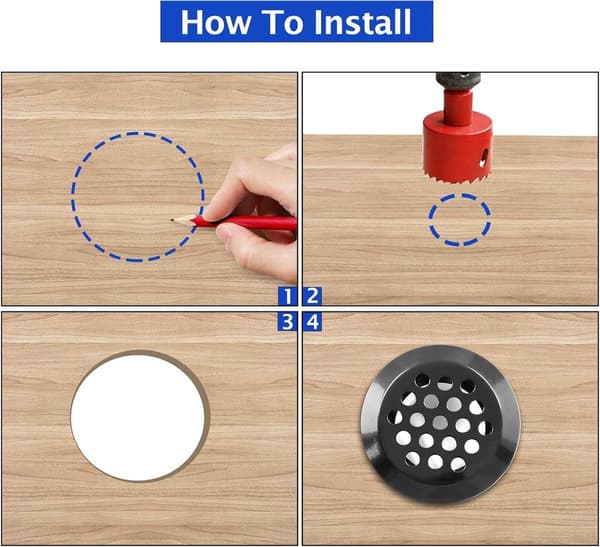 How To Install

1 2

3 4