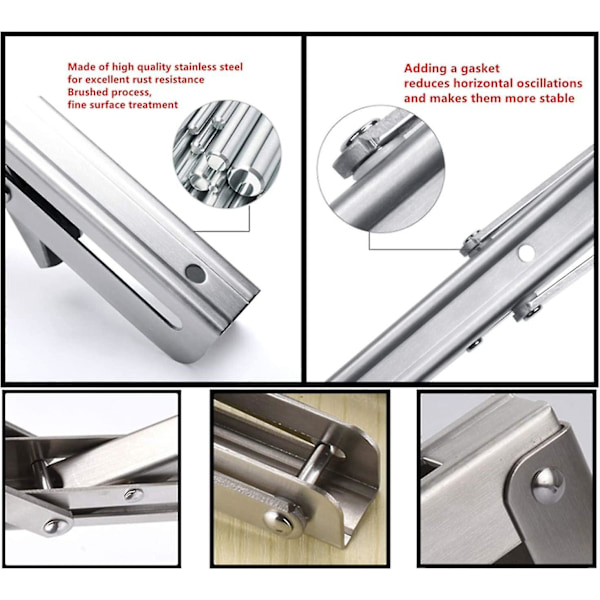 Made of high quality stainless steel for excellent rust resistance
Brushed process, fine surface treatment

Adding a gasket reduces horizontal oscillations and makes them more stable