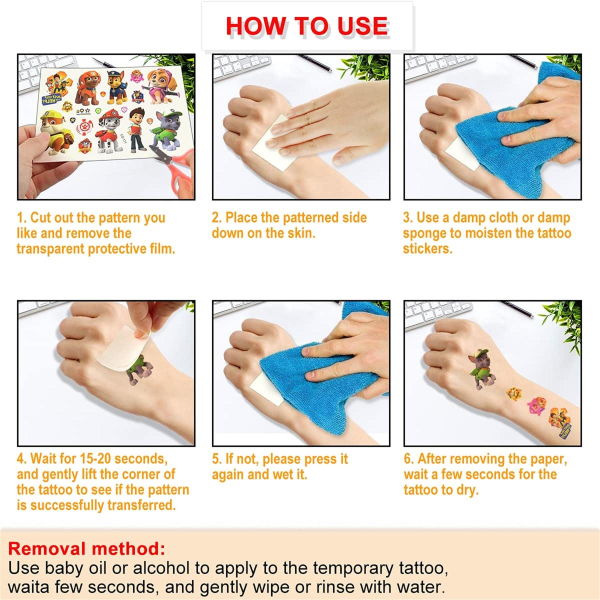 HOW TO USE

1. Cut out the pattern you like and remove the transparent protective film.

2. Place the patterned side down on the skin.

3. Use a damp cloth or damp sponge to moisten the tattoo stickers.

4. Wait for 15-20 seconds, and gently lift the corner of the tattoo to see if the pattern is successfully transferred.

5. If not, please press it again and wet it.

6. After removing the paper, wait a few seconds for the tattoo to dry.

Removal method:
Use baby oil or alcohol to apply to the temporary tattoo, waita few seconds, and gently wipe or rinse with water.