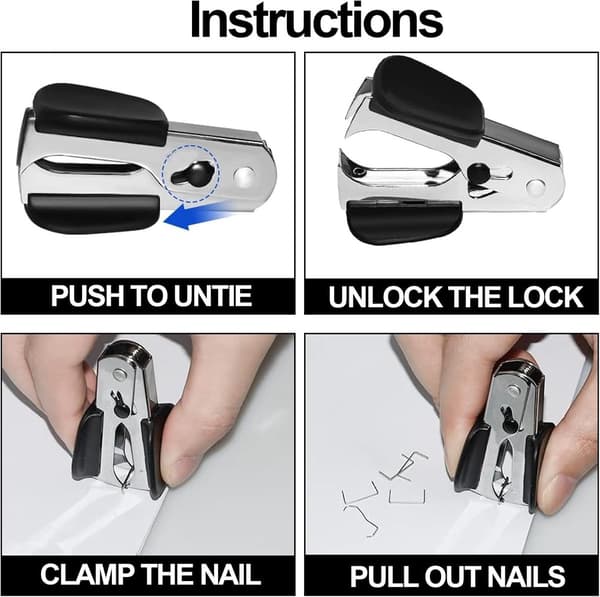 Instructions

PUSH TO UNTIE

UNLOCK THE LOCK

CLAMP THE NAIL

PULL OUT NAILS