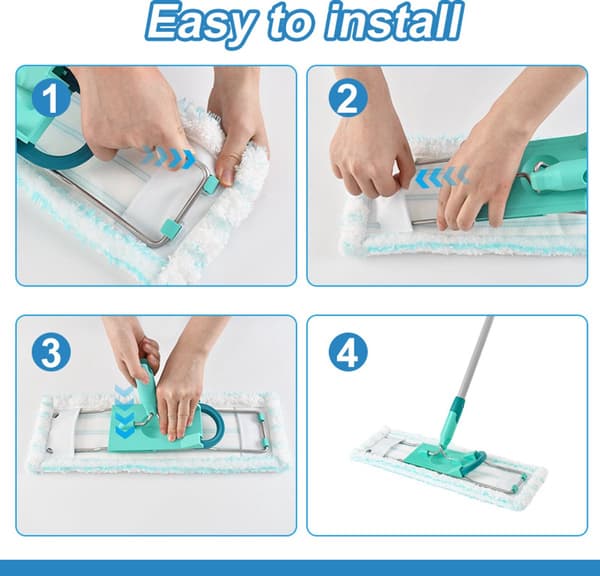 Easy to install

1

2

3

4