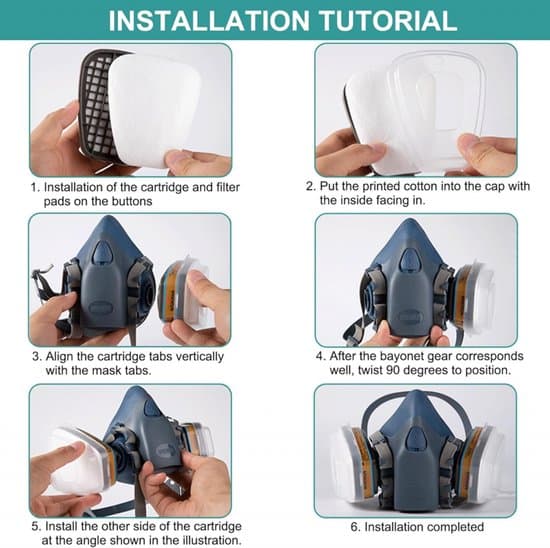 INSTALLATION TUTORIAL

1. Installation of the cartridge and filter pads on the buttons

2. Put the printed cotton into the cap with the inside facing in.

3. Align the cartridge tabs vertically with the mask tabs.

4. After the bayonet gear corresponds well, twist 90 degrees to position.

5. Install the other side of the cartridge at the angle shown in the illustration.

6. Installation completed