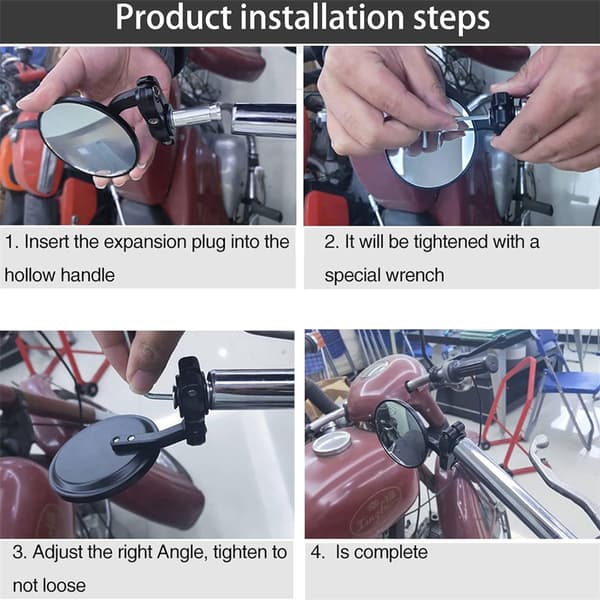 Product installation steps

1. Insert the expansion plug into the hollow handle

2. It will be tightened with a special wrench

3. Adjust the right Angle, tighten to not loose

4. Is complete