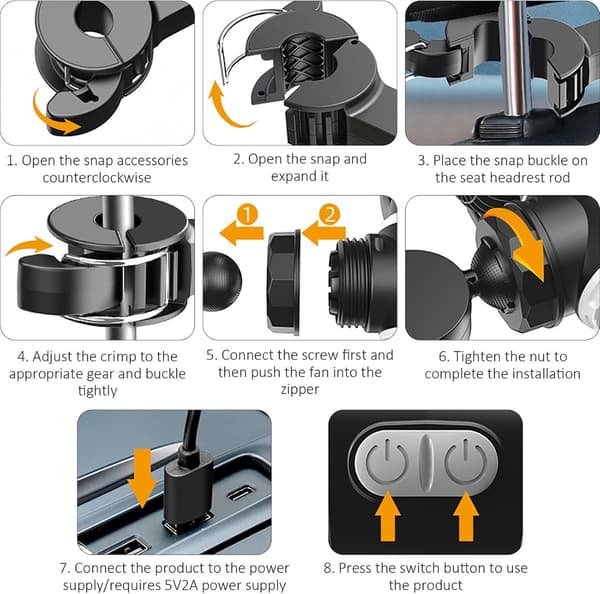 1. Open the snap accessories counterclockwise

2. Open the snap and expand it

3. Place the snap buckle on the seat headrest rod

4. Adjust the crimp to the appropriate gear and buckle tightly

1 2

5. Connect the screw first and then push the fan into the zipper

6. Tighten the nut to complete the installation

7. Connect the product to the power supply/requires 5V2A power supply

8. Press the switch button to use the product