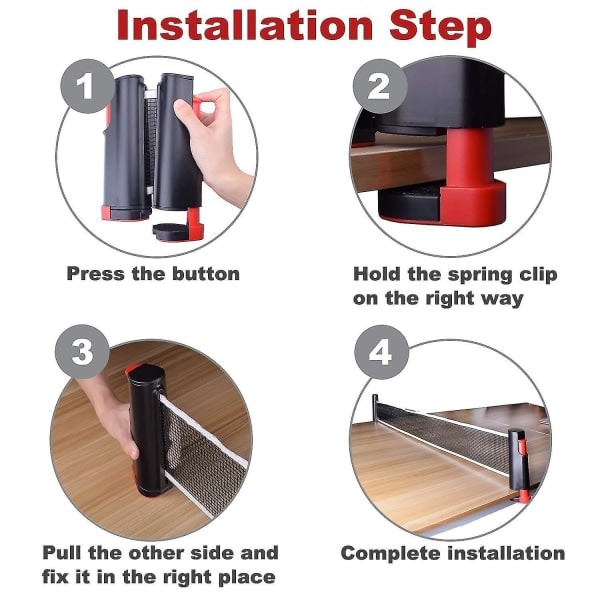 Installation Step

1

Press the button

2

Hold the spring clip on the right way

3

Pull the other side and fix it in the right place

4

Complete installation