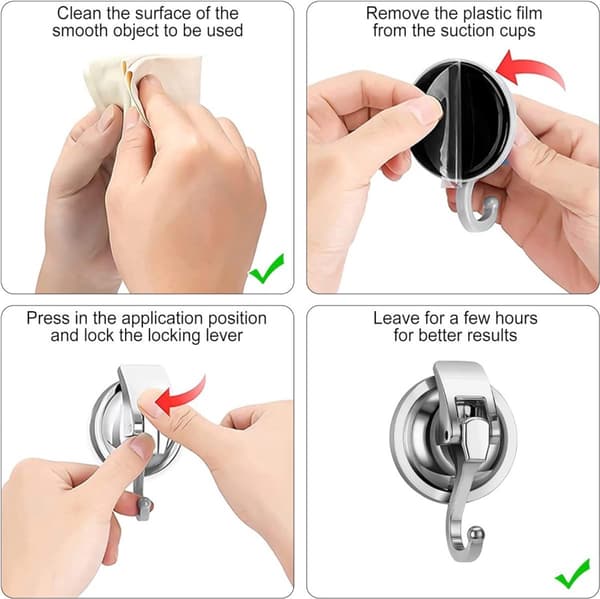 Clean the surface of the smooth object to be used

Remove the plastic film from the suction cups

Press in the application position and lock the locking lever

Leave for a few hours for better results