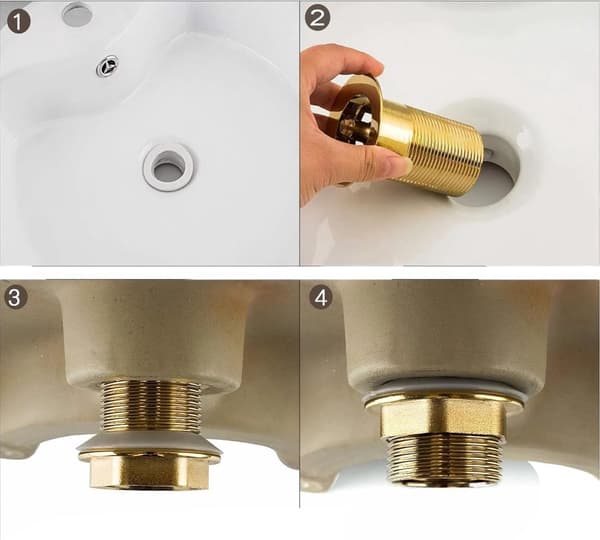 1
2
3
4