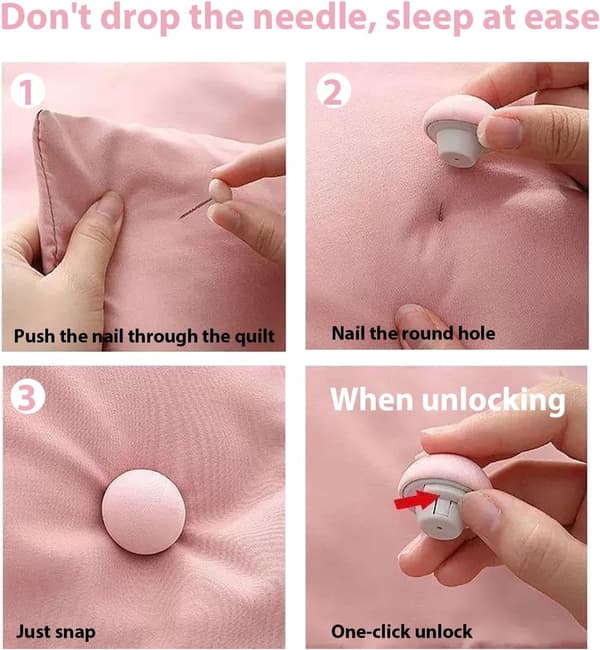 Don't drop the needle, sleep at ease

1

Push the nail through the quilt

2

Nail the round hole

3

Just snap

When unlocking

One-click unlock