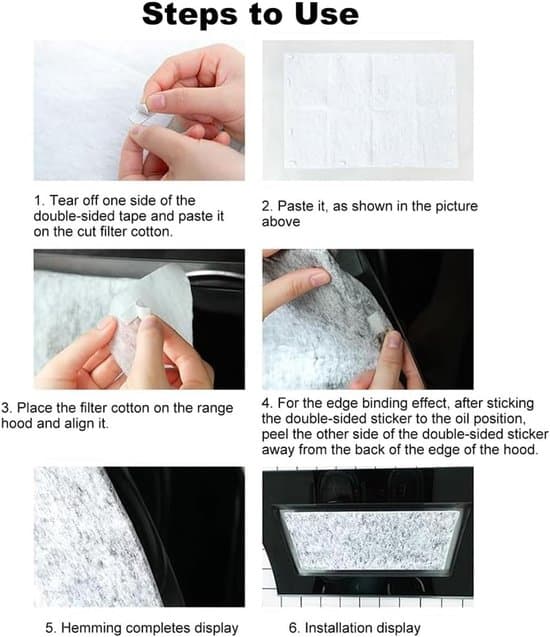 Steps to Use

1. Tear off one side of the double-sided tape and paste it on the cut filter cotton.

2. Paste it, as shown in the picture above

3. Place the filter cotton on the range hood and align it.

4. For the edge binding effect, after sticking the double-sided sticker to the oil position, peel the other side of the double-sided sticker away from the back of the edge of the hood.

5. Hemming completes display

6. Installation display