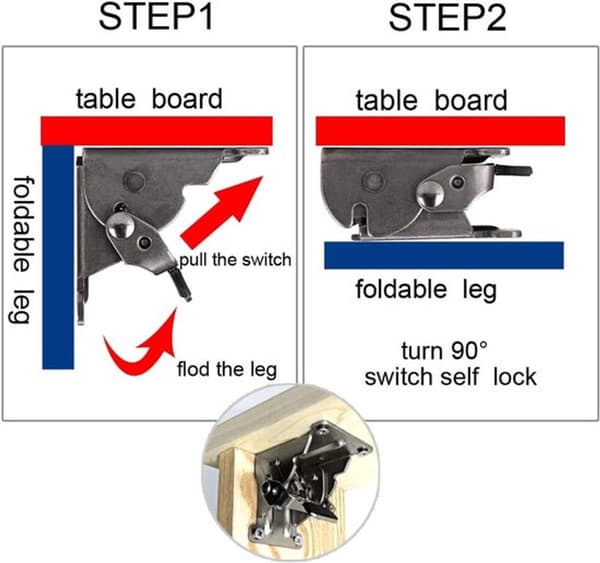 STEP1

table board

foldable leg

pull the switch

flod the leg

STEP2

table board

foldable leg

turn 90°
switch self lock