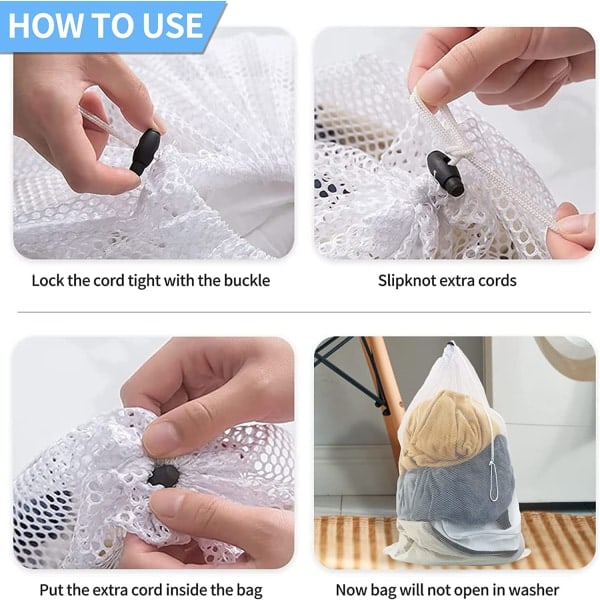 HOW TO USE

Lock the cord tight with the buckle

Slipknot extra cords

Put the extra cord inside the bag

Now bag will not open in washer