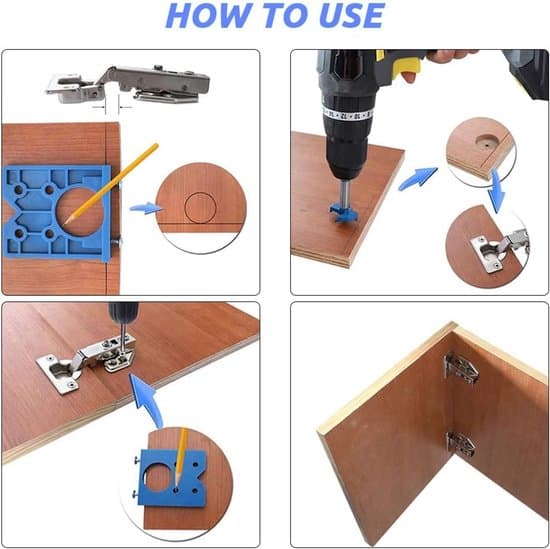 HOW TO USE