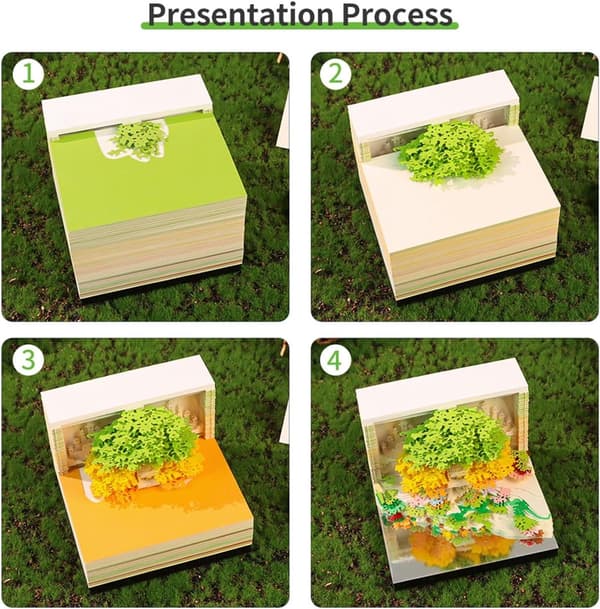 Presentation Process

1

2

3

4