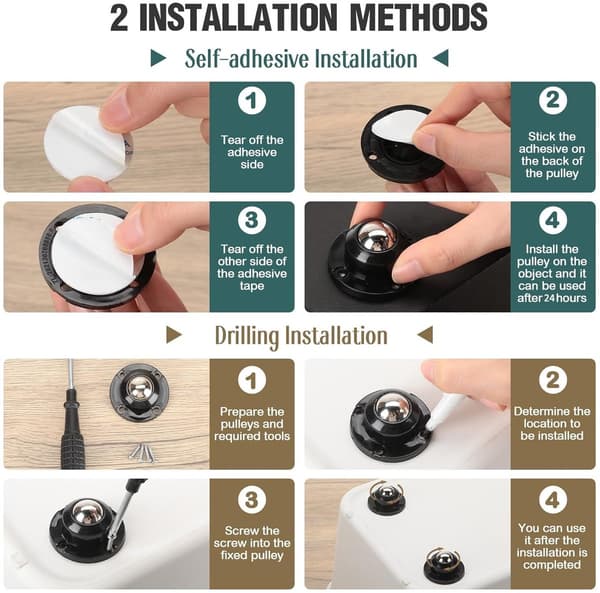 2 INSTALLATION METHODS

Self-adhesive Installation

1
Tear off the adhesive side

2
Stick the adhesive on the back of the pulley

3
Tear off the other side of the adhesive tape

4
Install the pulley on the object and it can be used after 24 hours

Drilling Installation

1
Prepare the pulleys and required tools

2
Determine the location to be installed

3
Screw the screw into the fixed pulley

4
You can use it after the installation is completed