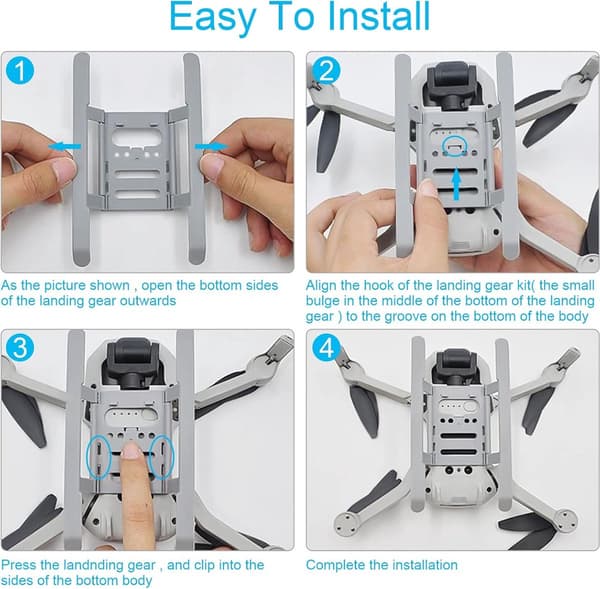 Easy To Install

1

As the picture shown , open the bottom sides of the landing gear outwards

2

Align the hook of the landing gear kit( the small bulge in the middle of the bottom of the landing gear ) to the groove on the bottom of the body

3

Press the landnding gear , and clip into the sides of the bottom body

4

Complete the installation