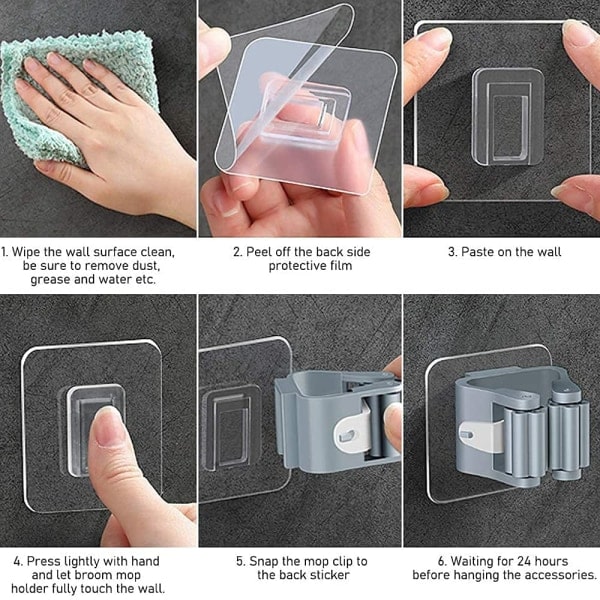 1. Wipe the wall surface clean, be sure to remove dust, grease and water etc.

2. Peel off the back side protective film

3. Paste on the wall

4. Press lightly with hand and let broom mop holder fully touch the wall.

5. Snap the mop clip to the back sticker

6. Waiting for 24 hours before hanging the accessories.