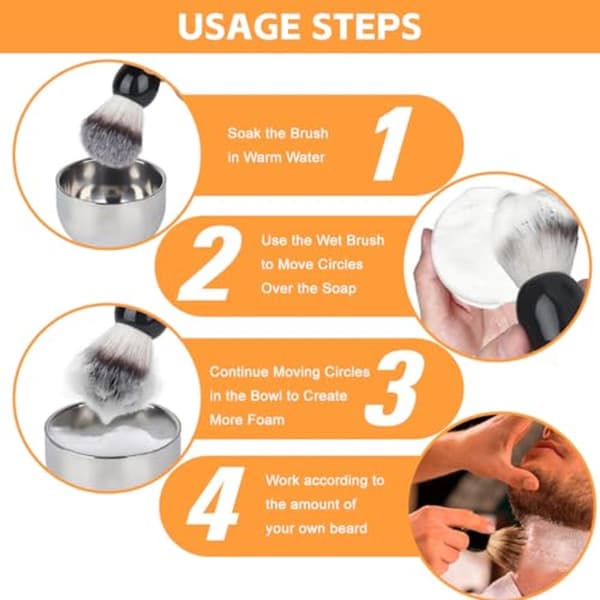 USAGE STEPS

Soak the Brush in Warm Water
1

2
Use the Wet Brush to Move Circles Over the Soap

Continue Moving Circles in the Bowl to Create More Foam
3

4
Work according to the amount of your own beard