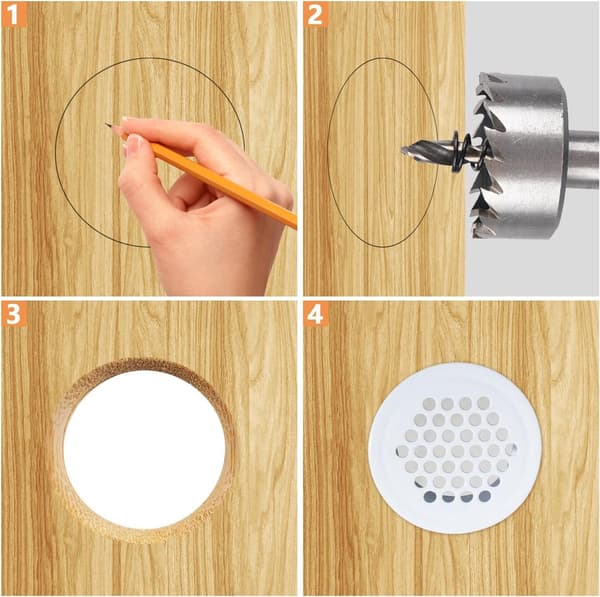 1

2

3

4