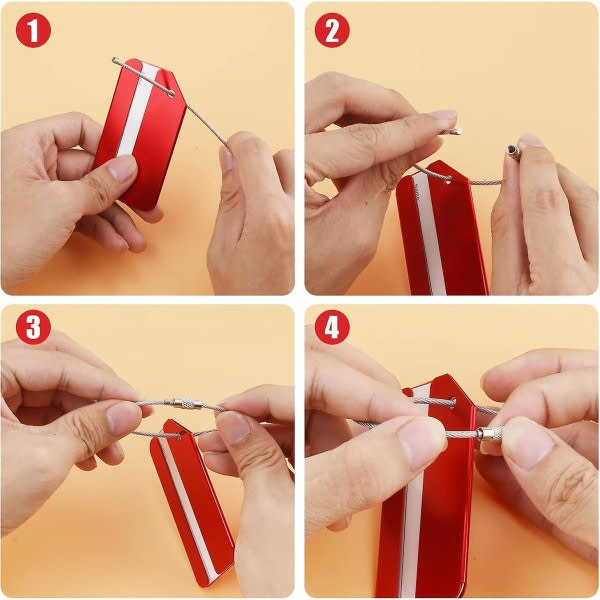 1

2

3

4