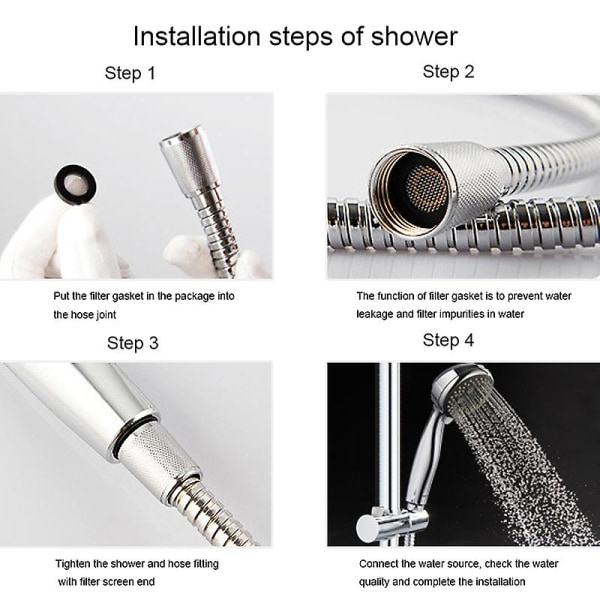 Installation steps of shower

Step 1

Put the filter gasket in the package into the hose joint

Step 2

The function of filter gasket is to prevent water leakage and filter impurities in water

Step 3

Tighten the shower and hose fitting with filter screen end

Step 4

Connect the water source, check the water quality and complete the installation