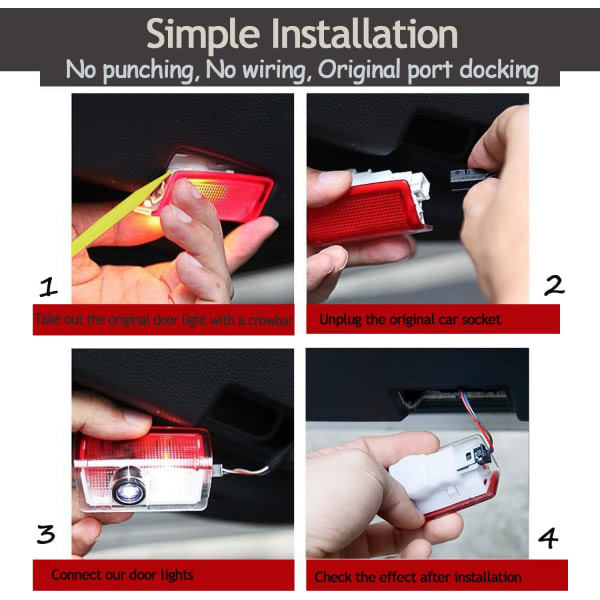 Simple Installation
No punching, No wiring, Original port docking

1
Take out the original door light with a crowbar

2
Unplug the original car socket

3
Connect our door lights

4
Check the effect after installation