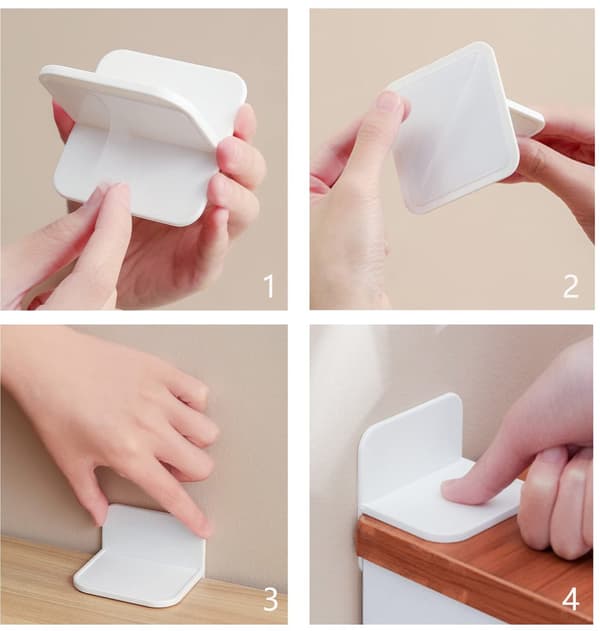 1

2

3

4