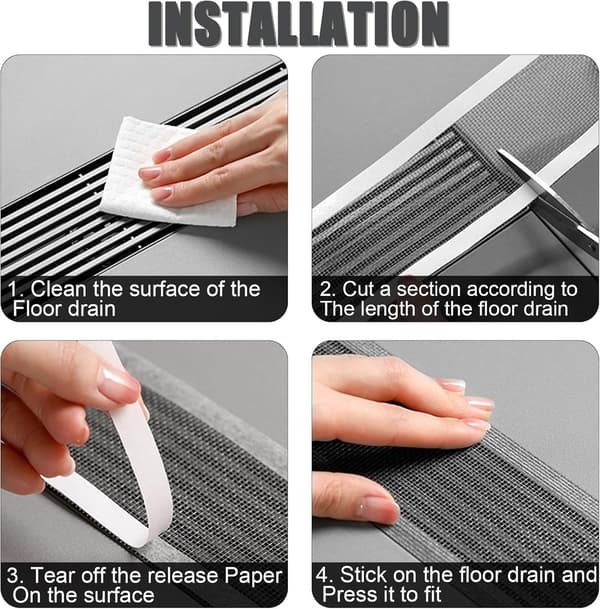 INSTALLATION

1. Clean the surface of the Floor drain

2. Cut a section according to The length of the floor drain

3. Tear off the release Paper On the surface

4. Stick on the floor drain and Press it to fit