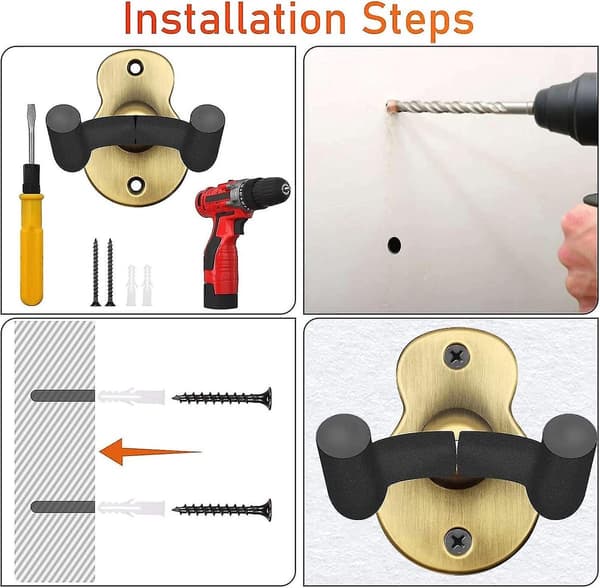 Installation Steps