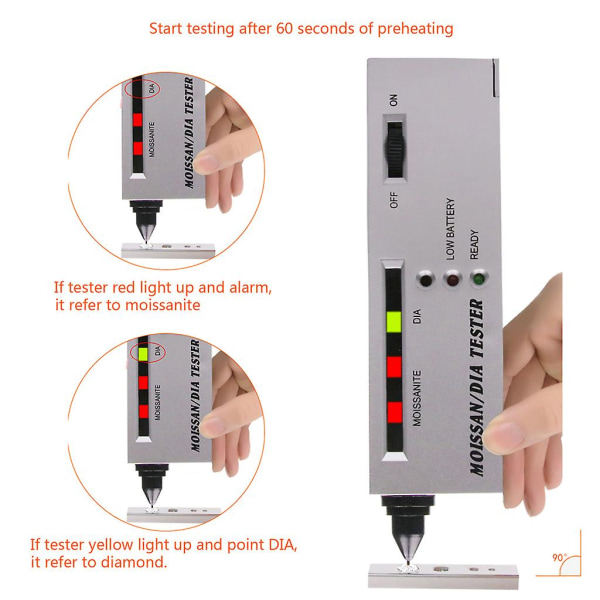 Start testing after 60 seconds of preheating

DIA
MOISSANITE
MOISSAN/DIA TESTER

If tester red light up and alarm, it refer to moissanite

DIA
MOISSANITE
MOISSAN/DIA TESTER

If tester yellow light up and point DIA, it refer to diamond.

ON
OFF
LOW BATTERY
READY
DIA
MOISSANITE
MOISSAN/DIA TESTER

90°